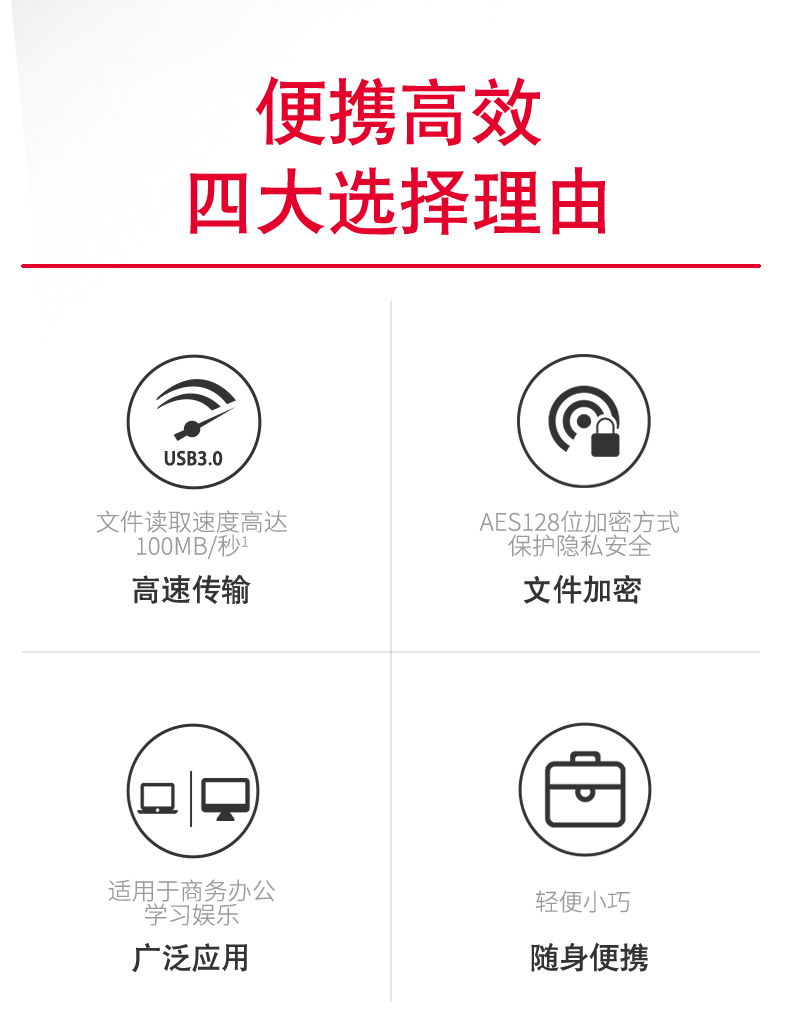 便携高效
四大选择理由

USB3.0

文件读取速度高达
100MB/秒$^{1}$

高速传输

AES128位加密方式
保护隐私安全

文件加密

适用于商务办公
学习娱乐

广泛应用

轻便小巧

随身便携